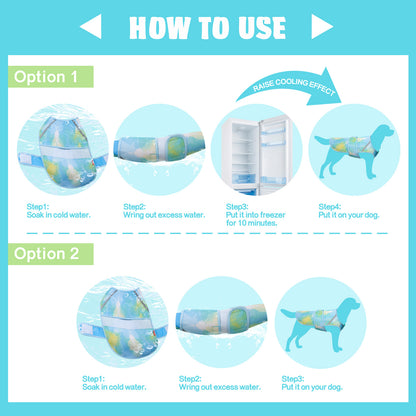 HOW TO USE

Option 1

RAISE COOLING EFFECT

Step1:
Soak in cold water.

Step2:
Wring out excess water.

Step3:
Put it into freezer for 10 minutes.

Step4:
Put it on your dog.

Option 2

Step1:
Soak in cold water.

Step2:
Wring out excess water.

Step3:
Put it on your dog.